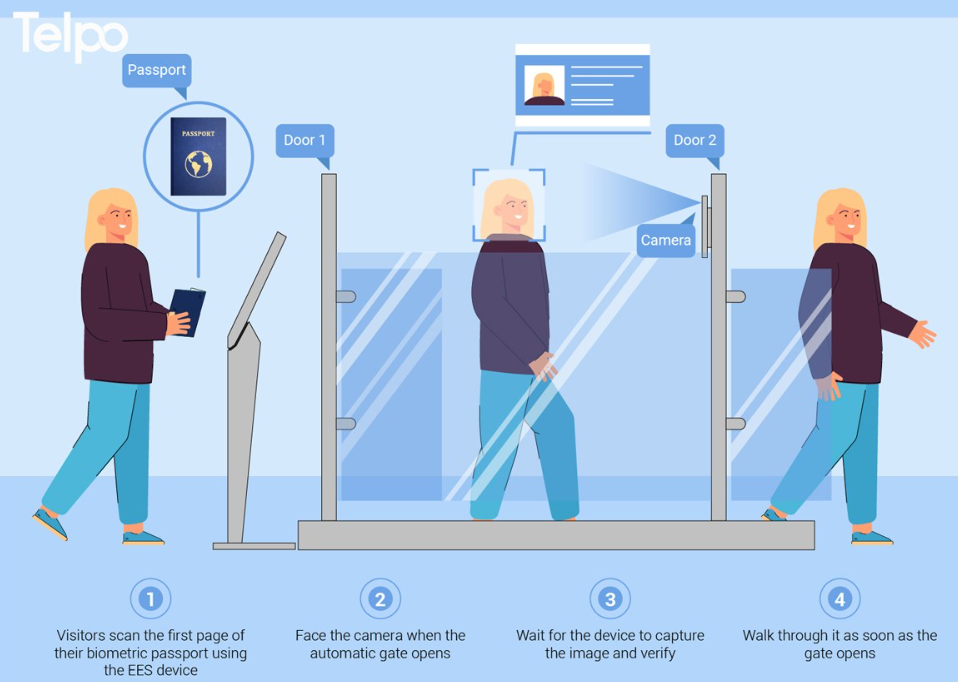 Telpo

Passport

PASSPORT

Door 1

Door 2

Camera

1
Visitors scan the first page of their biometric passport using the EES device

2
Face the camera when the automatic gate opens

3
Wait for the device to capture the image and verify

4
Walk through it as soon as the gate opens